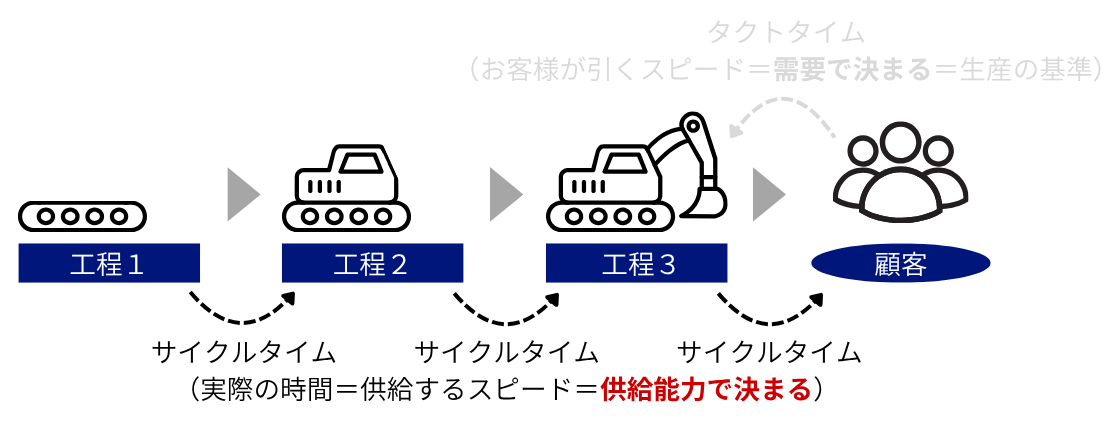 タクトタイム
（お客様が引くスピード＝需要で決まる＝生産の基準）

工程１

工程２

工程３

顧客

サイクルタイム

サイクルタイム

サイクルタイム

（実際の時間＝供給するスピード＝供給能力で決まる）