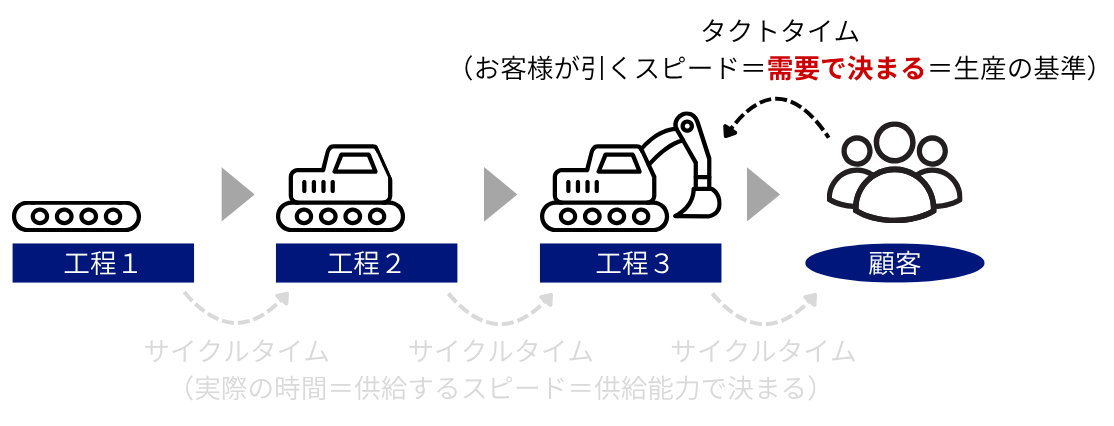 タクトタイム
（お客様が引くスピード＝需要で決まる＝生産の基準）

工程１

工程２

工程３

顧客

サイクルタイム

サイクルタイム

サイクルタイム

（実際の時間＝供給するスピード＝供給能力で決まる）